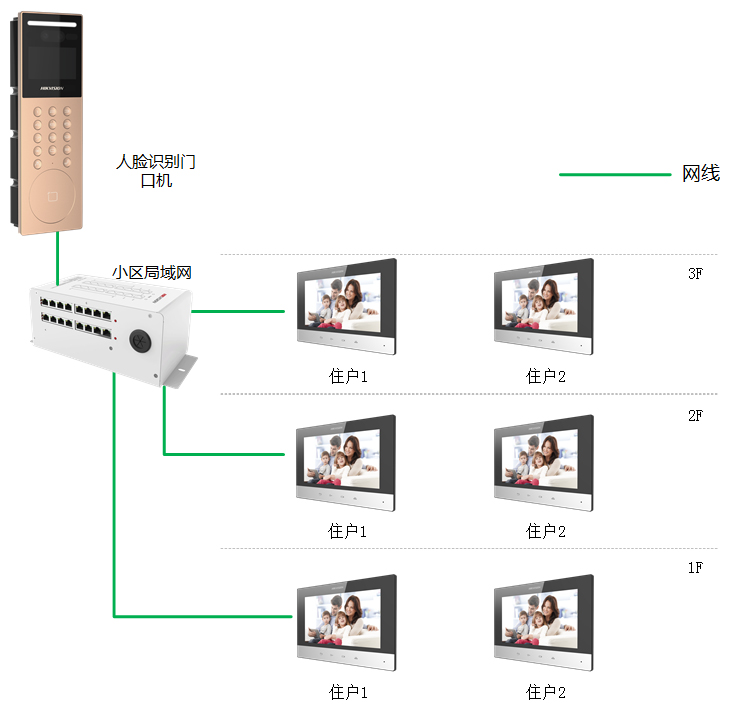 HIKVISION

人脸识别门口机

网线

小区局域网

3F

住户1

住户2

2F

住户1

住户2

1F

住户1

住户2